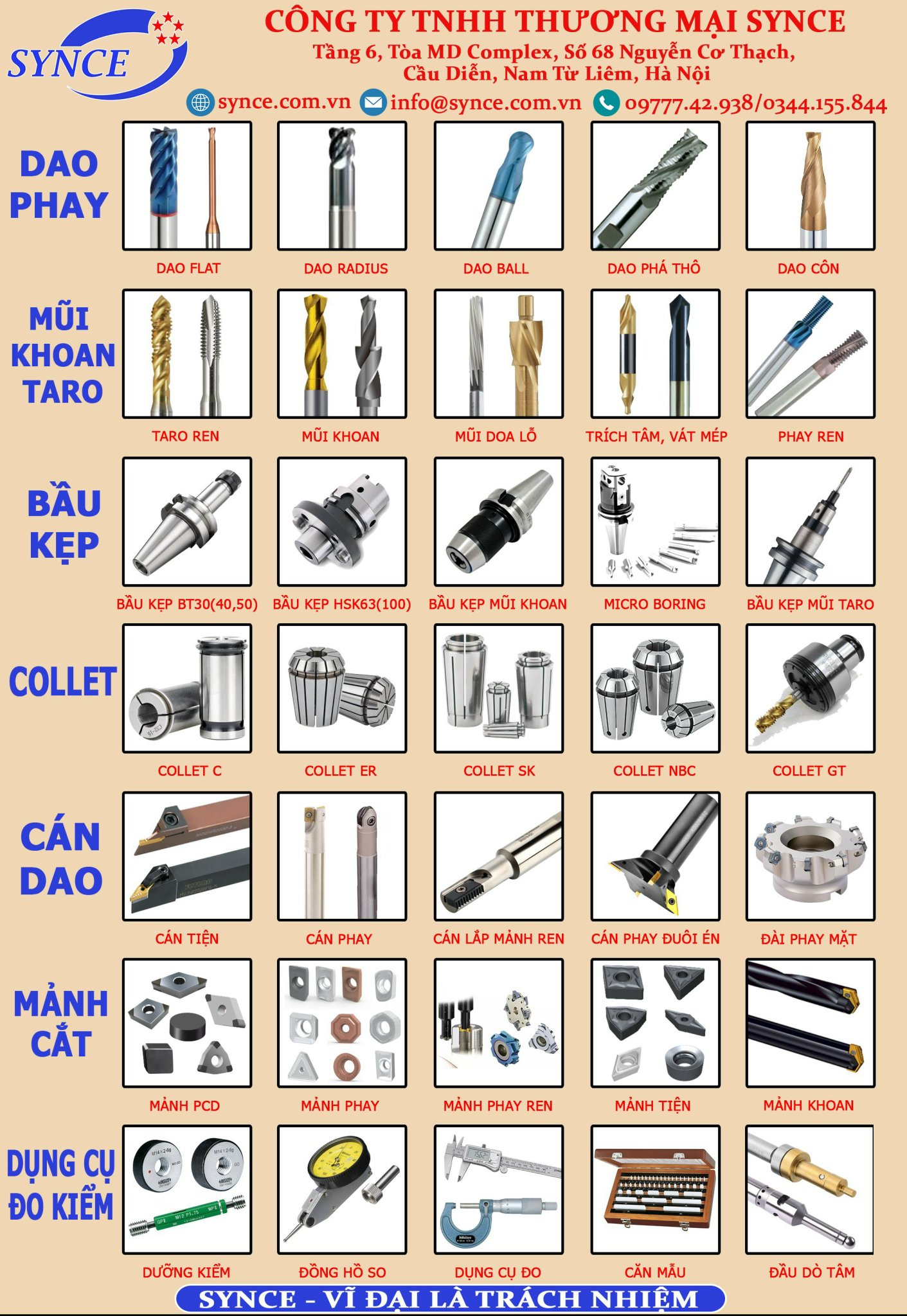 SYNCE

CÔNG TY TNHH THƯƠNG MẠI SYNCE
Tầng 6, Tòa MD Complex, Số 68 Nguyễn Cơ Thạch, Cầu Diễn, Nam Từ Liêm, Hà Nội
synce.com.vn info@synce.com.vn 09777.42.938/0344.155.844

DAO PHAY
DAO FLAT
DAO RADIUS
DAO BALL
DAO PHÁ THÔ
DAO CÔN

MŨI KHOAN TARO
TARO REN
MŨI KHOAN
MŨI DOA LỖ
TRÍCH TÂM, VÁT MÉP
PHAY REN

BẦU KẸP
BẦU KẸP BT30(40,50)
BẦU KẸP HSK63(100)
BẦU KẸP MŨI KHOAN
MICRO BORING
BẦU KẸP MŨI TARO

COLLET
COLLET C
COLLET ER
COLLET SK
COLLET NBC
COLLET GT

CÁN DAO
CÁN TIỆN
CÁN PHAY
CÁN LẮP MẢNH REN
CÁN PHAY ĐUÔI ÉN
ĐÀI PHAY MẶT

MẢNH CẮT
MẢNH PCD
MẢNH PHAY
MẢNH PHAY REN
MẢNH TIỆN
MẢNH KHOAN

DỤNG CỤ ĐO KIỂM
DƯỠNG KIỂM
ĐỒNG HỒ SO
DỤNG CỤ ĐO
CĂN MẪU
ĐẦU DÒ TÂM

SYNCE - VĨ ĐẠI LÀ TRÁCH NHIỆM